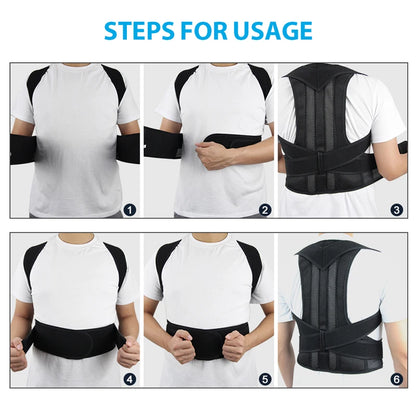 STEPS FOR USAGE

1

2

3

4

5

6